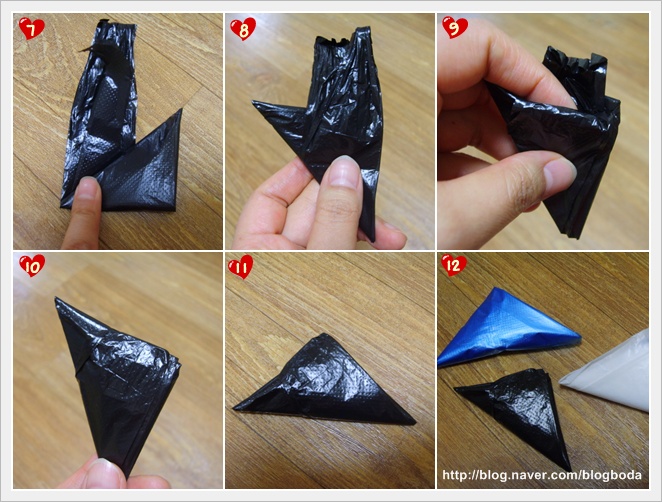 7

8

9

10

11

12

http://blog.naver.com/blogboda