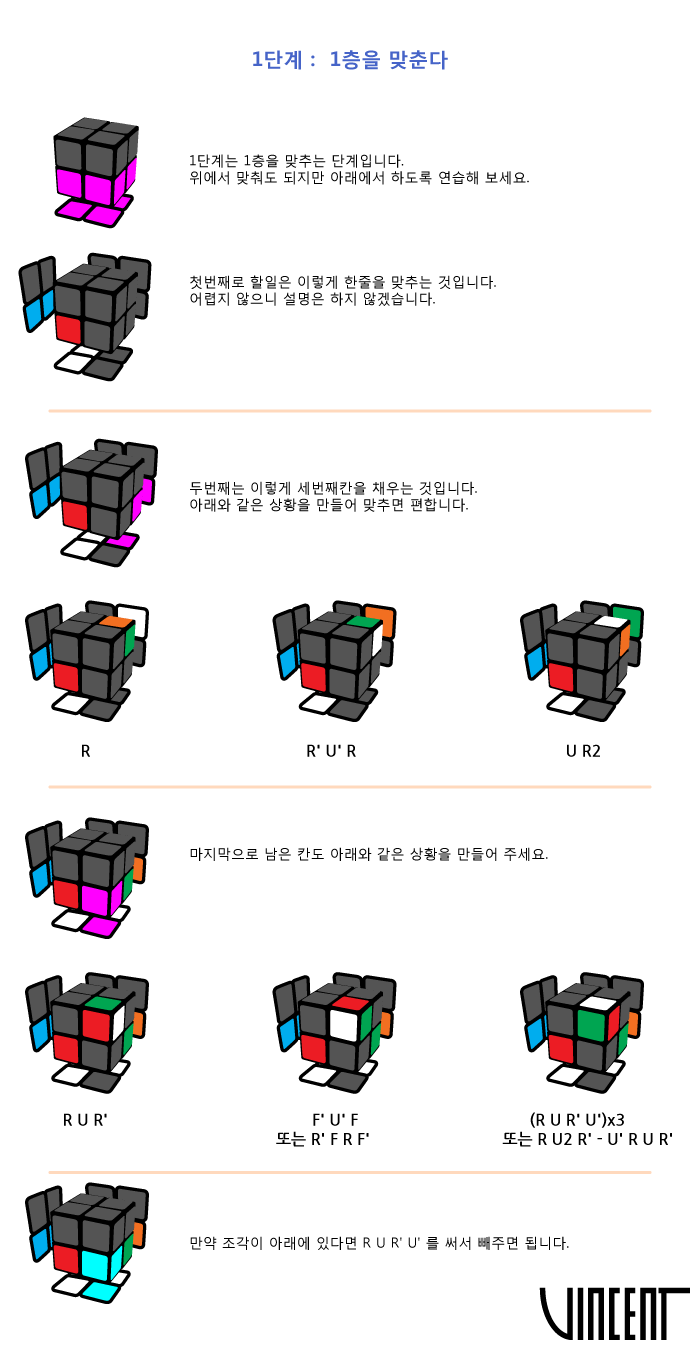 1단계 : 1층을 맞춘다

1단계는 1층을 맞추는 단계입니다.
위에서 맞춰도 되지만 아래에서 하도록 연습해 보세요.

첫번째로 할일은 이렇게 한줄을 맞추는 것입니다.
어렵지 않으니 설명은 하지 않겠습니다.

두번째는 이렇게 세번째칸을 채우는 것입니다.
아래와 같은 상황을 만들어 맞추면 편합니다.

R

R' U' R

U R2

마지막으로 남은 칸도 아래와 같은 상황을 만들어 주세요.

R U R'

F' U' F
또는 R' F R F'

(R U R' U')x3
또는 R U2 R' - U' R U R'

만약 조각이 아래에 있다면 R U R' U' 를 써서 빼주면 됩니다.

VINCENT