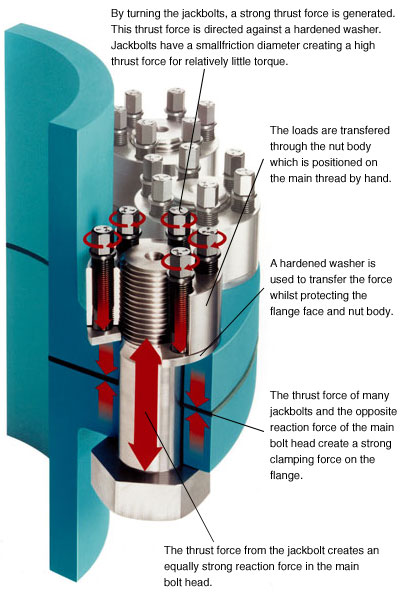 By turning the jackbolts, a strong thrust force is generated. This thrust force is directed against a hardened washer. Jackbolts have a smallfriction diameter creating a high thrust force for relatively little torque.

The loads are transfered through the nut body which is positioned on the main thread by hand.

A hardened washer is used to transfer the force whilst protecting the flange face and nut body.

The thrust force of many jackbolts and the opposite reaction force of the main bolt head create a strong clamping force on the flange.

The thrust force from the jackbolt creates an equally strong reaction force in the main bolt head.